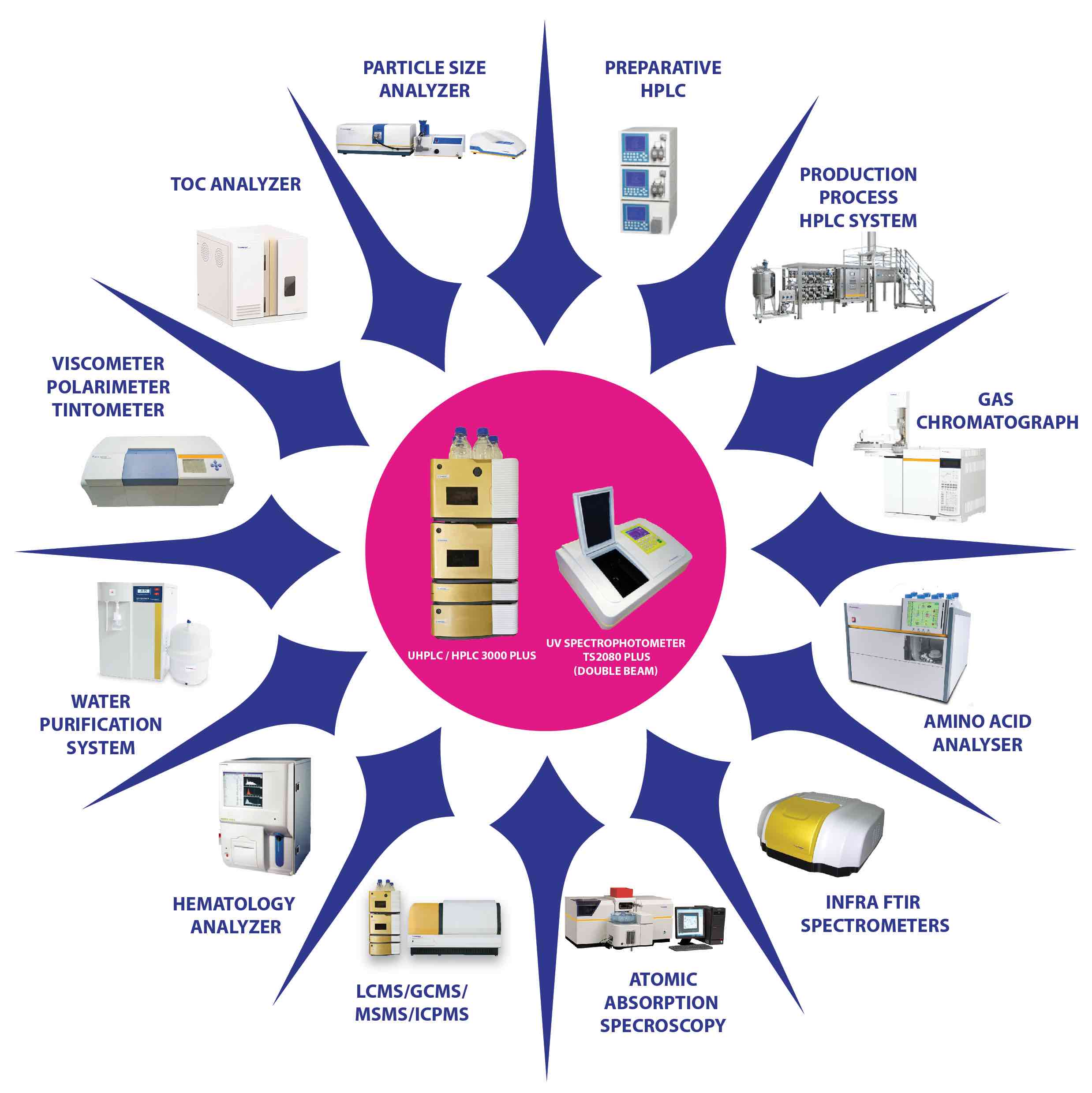 PARTICLE SIZE ANALYZER

PREPARATIVE HPLC

TOC ANALYZER

PRODUCTION PROCESS HPLC SYSTEM

VISCOMETER POLARIMETER TINTOMETER

GAS CHROMATOGRAPH

UHPLC / HPLC 3000 PLUS

UV SPECTROPHOTOMETER TS2080 PLUS (DOUBLE BEAM)

WATER PURIFICATION SYSTEM

AMINO ACID ANALYSER

HEMATOLOGY ANALYZER

INFRA FTIR SPECTROMETERS

LCMS/GCMS/ MSMS/ICPMS

ATOMIC ABSORPTION SPECROSCOPY